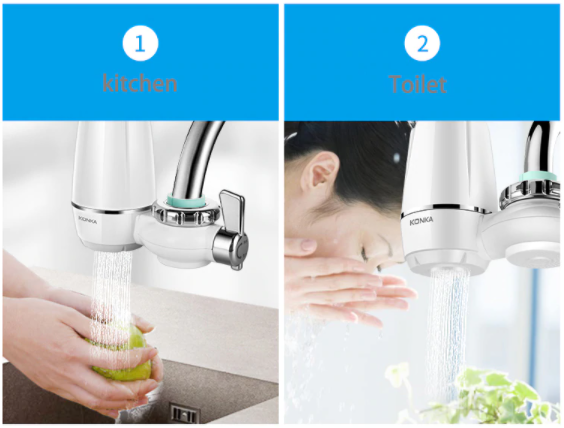 1
kitchen

KONKA

2
Toilet

KONKA